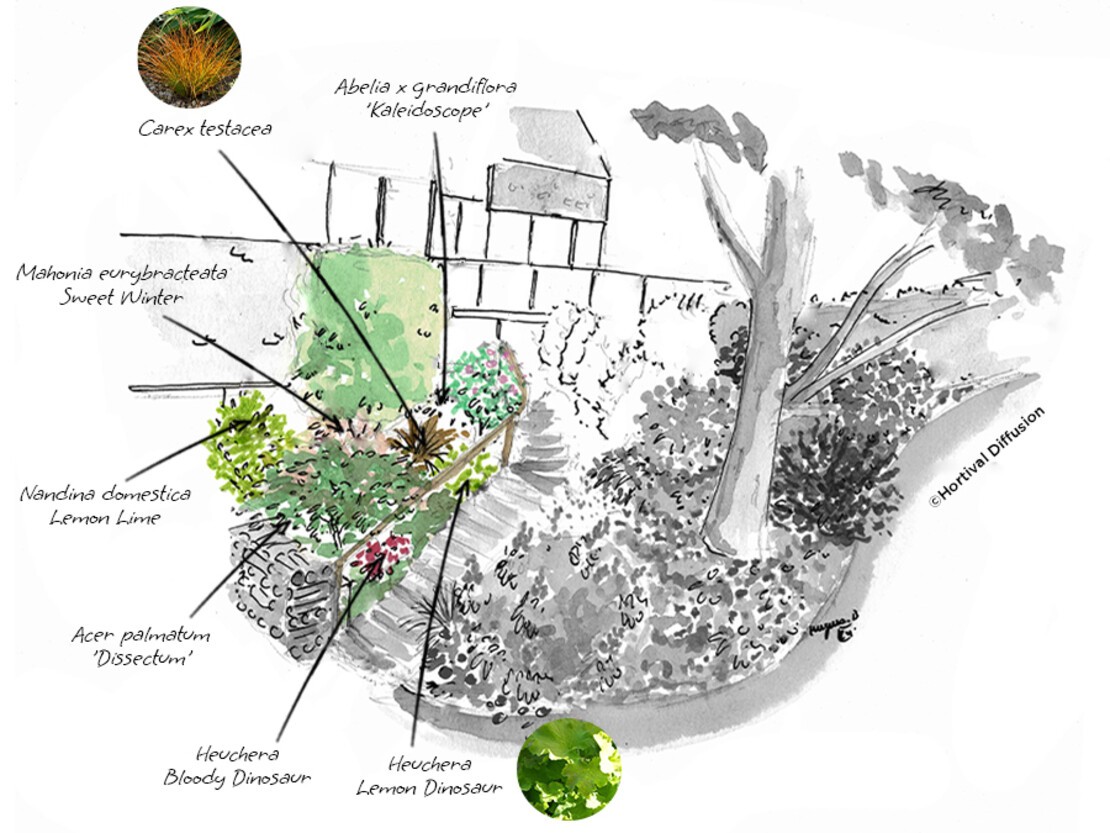 Carex testacea

Abelia x grandiflora 'Kaleidoscope'

Mahonia eurybracteata Sweet Winter

Nandina domestica Lemon Lime

Acer palmatum 'Dissectum'

Heuchera Bloody Dinosaur

Heuchera Lemon Dinosaur

©Hortival Diffusion